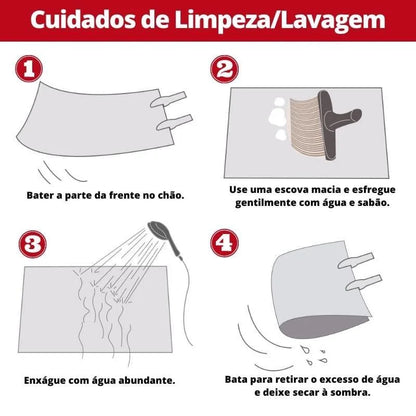 Cuidados de Limpeza/Lavagem

1

Bater a parte da frente no chão.

2

Use uma escova macia e esfregue gentilmente com água e sabão.

3

Enxágue com água abundante.

4

Bata para retirar o excesso de água e deixe secar à sombra.